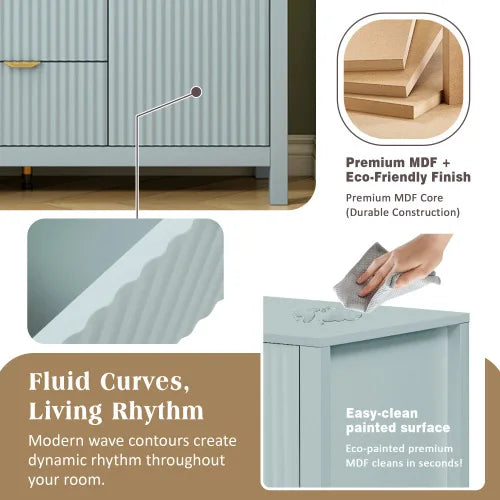 Premium MDF +
Eco-Friendly Finish

Premium MDF Core
(Durable Construction)

Fluid Curves,
Living Rhythm

Modern wave contours create dynamic rhythm throughout your room.

Easy-clean
painted surface

Eco-painted premium MDF cleans in seconds!