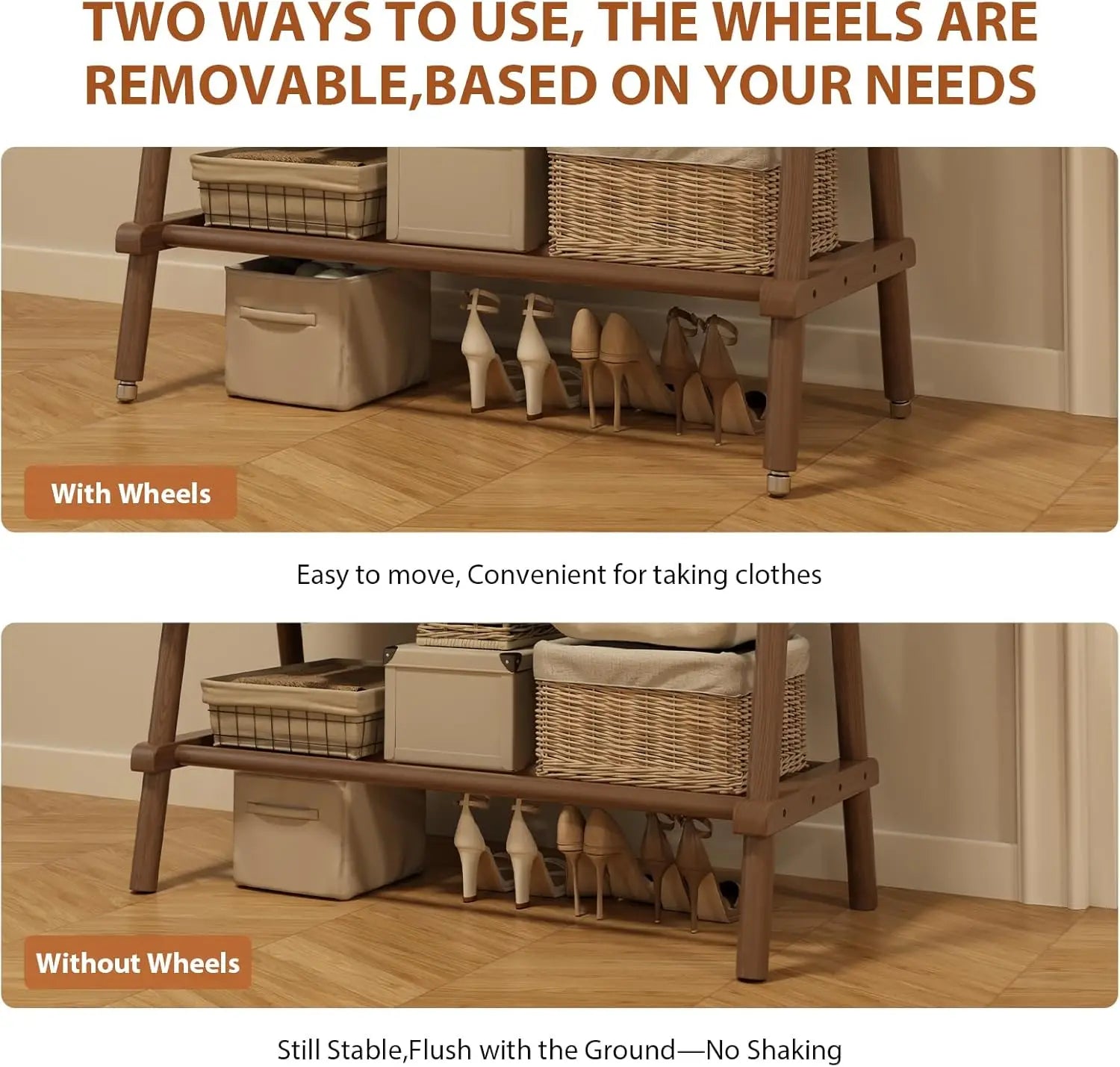 TWO WAYS TO USE, THE WHEELS ARE REMOVABLE,BASED ON YOUR NEEDS

With Wheels

Easy to move, Convenient for taking clothes

Without Wheels

Still Stable,Flush with the Ground—No Shaking